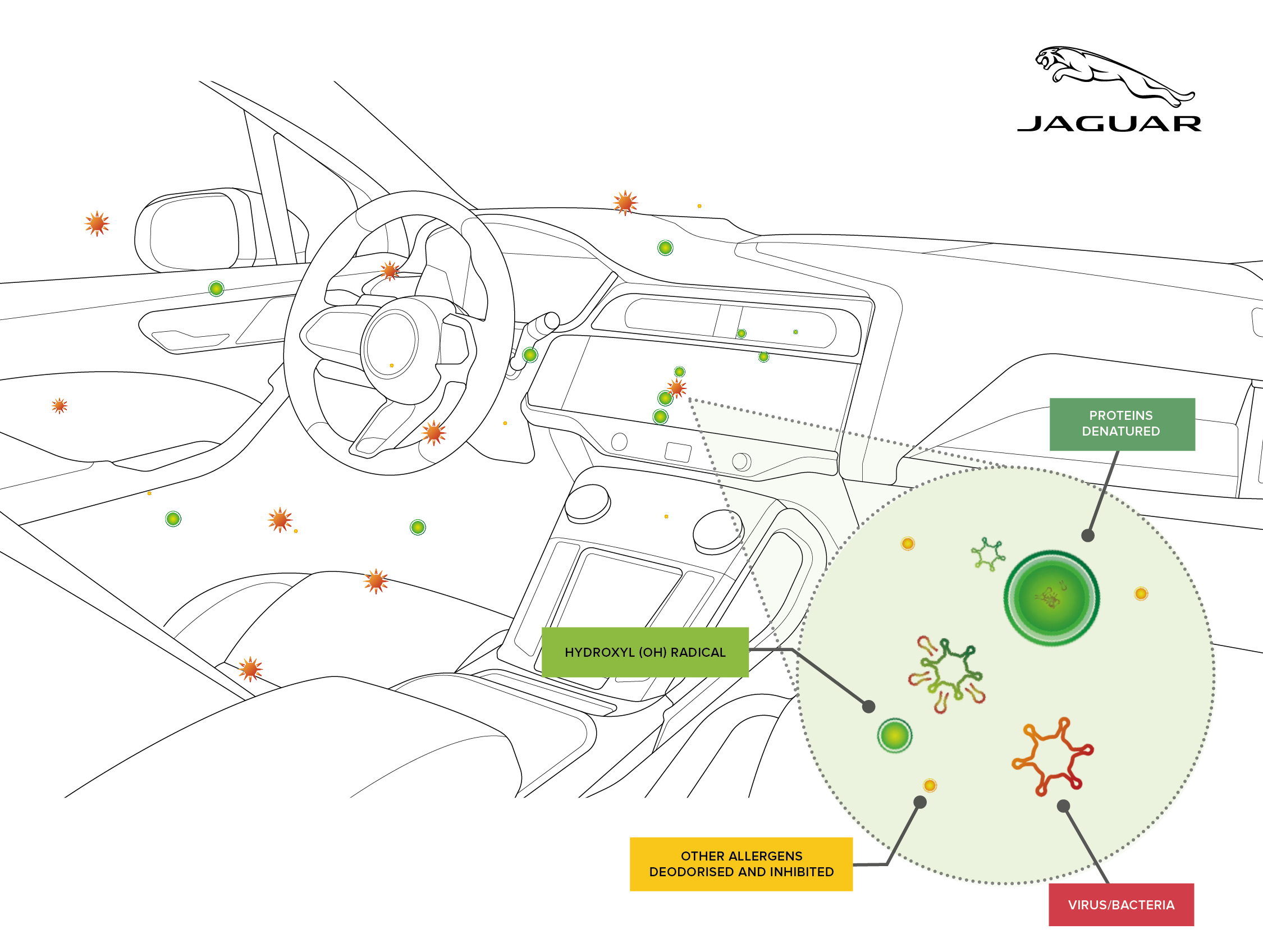 JAGUAR

PROTEINS DENATURED

HYDROXYL (OH) RADICAL

OTHER ALLERGENS DEODORISED AND INHIBITED

VIRUS/BACTERIA